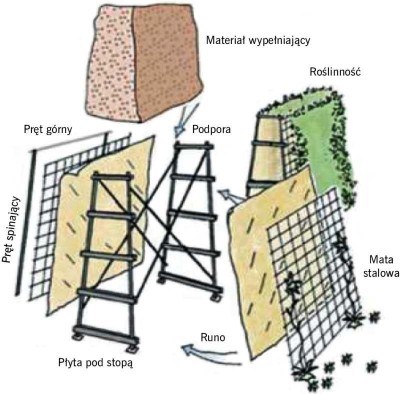 Materiał wypełniający

Roślinność

Pręt górny

Podpora

Pręt spinający

Mata stalowa

Runo

Płyta pod stopą