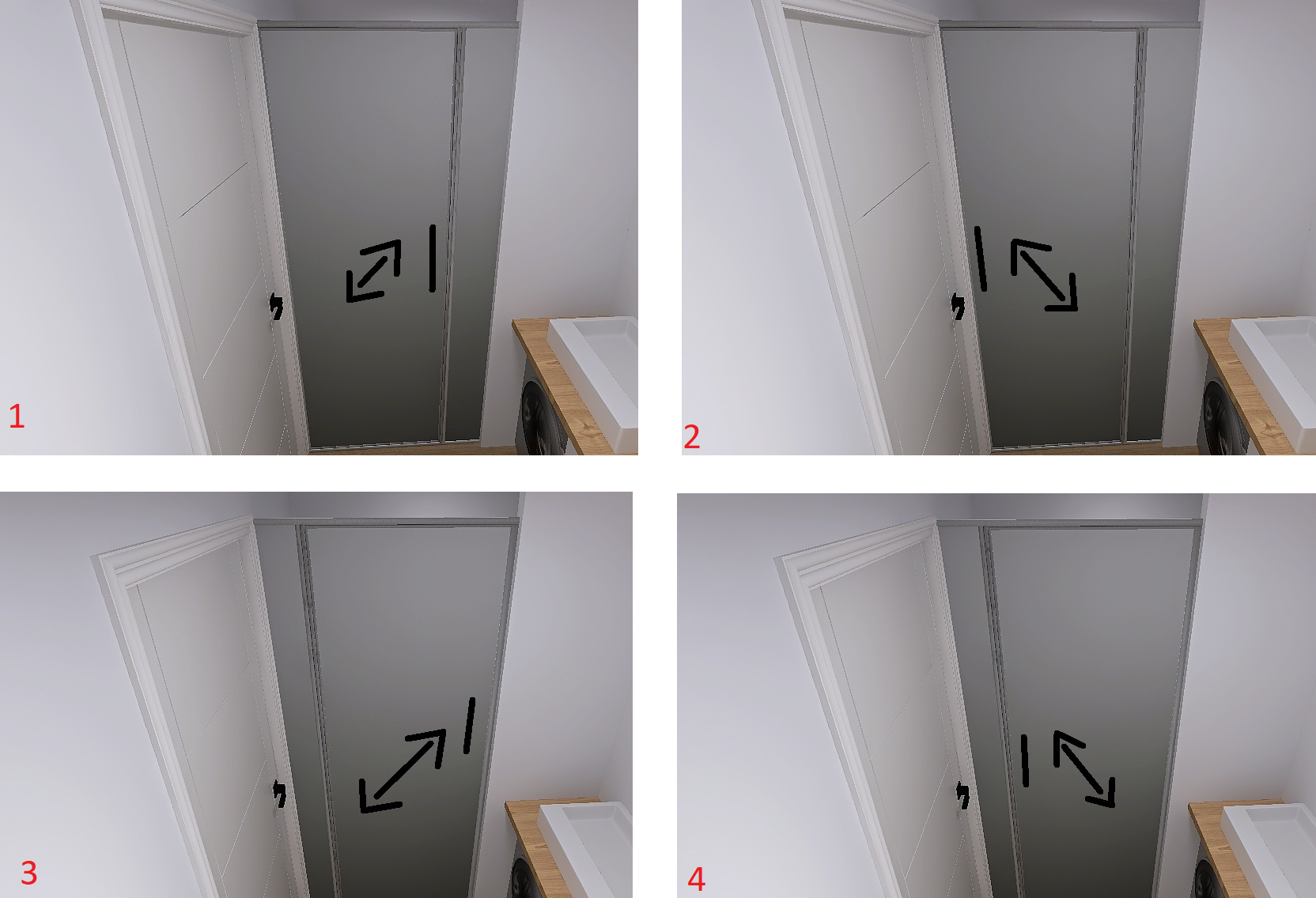 1

2

3

4