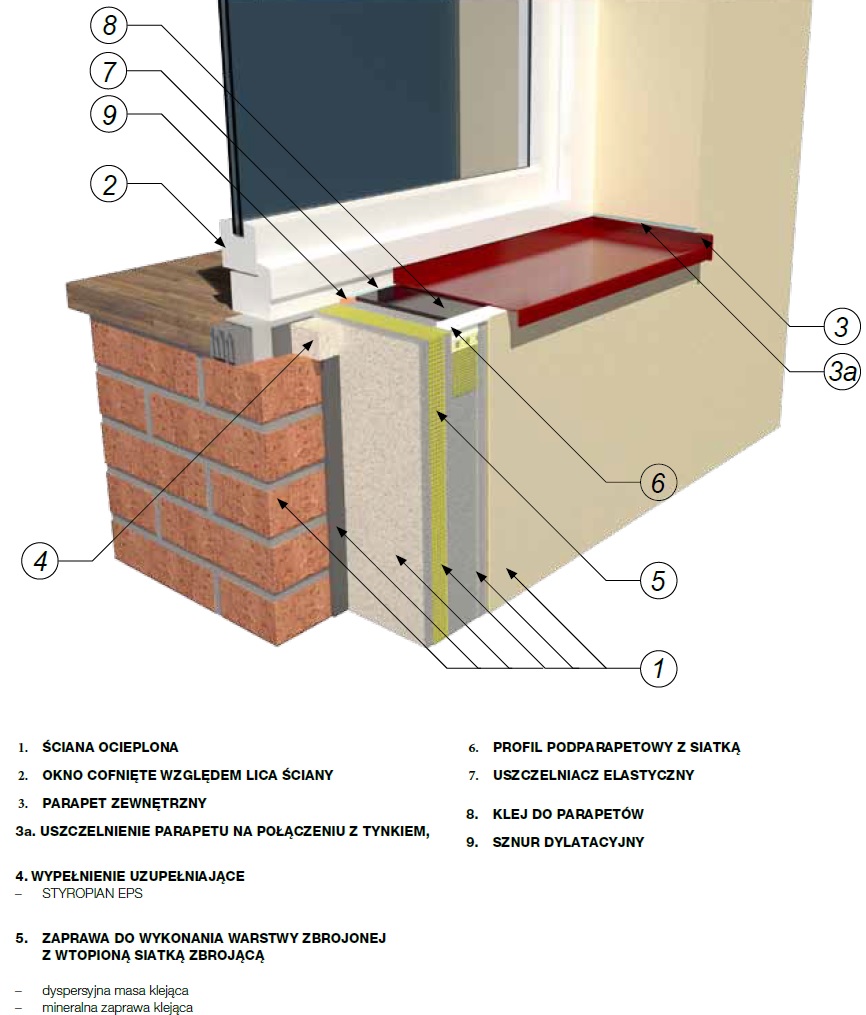 8
7
9
2
3
3a
6
4
5
1

1. ŚCIANA OCIEPLONA
2. OKNO COFNIĘTE WZGLĘDEM LICA ŚCIANY
3. PARAPET ZEWNĘTRZNY
3a. USZCZELNIENIE PARAPETU NA POŁĄCZENIU Z TYNKIEM,

4. WYPEŁNIENIE UZUPEŁNIAJĄCE
– STYROPIAN EPS

5. ZAPRAWA DO WYKONANIA WARSTWY ZBROJONEJ Z WTOPIONĄ SIATKĄ ZBROJĄCĄ

– dyspersyjna masa klejąca
– mineralna zaprawa klejąca

6. PROFIL PODPARAPETOWY Z SIATKĄ
7. USZCZELNIACZ ELASTYCZNY
8. KLEJ DO PARAPETÓW
9. SZNUR DYLATACYJNY