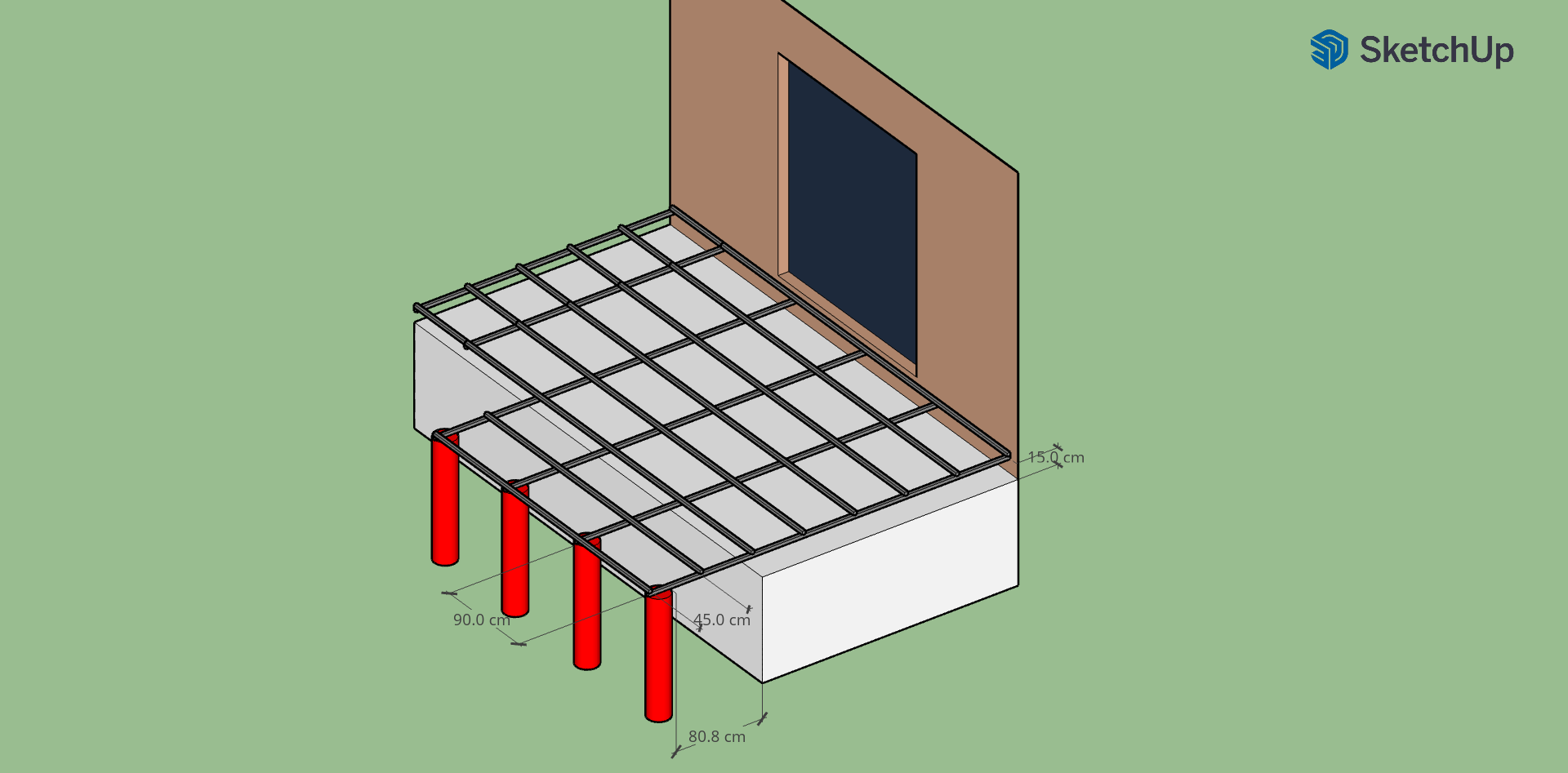 SketchUp

15.0 cm

90.0 cm

45.0 cm

80.8 cm