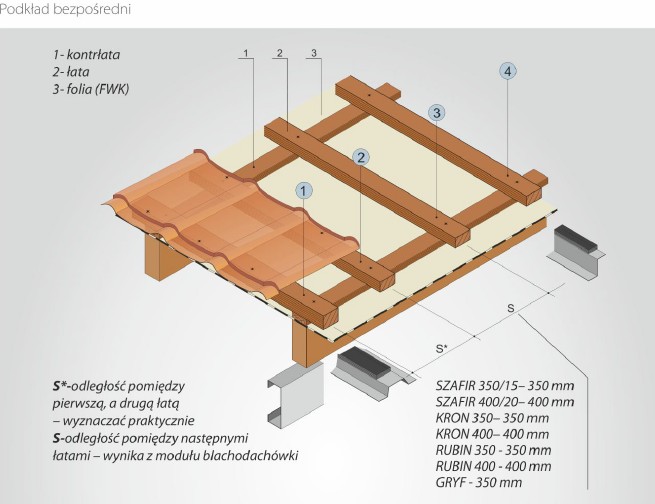 Podkład bezpośredni

1- kontrłata
2- łata
3- folia (FWK)

1 2 3

4
3
2
1

S
S*

S*-odległość pomiędzy pierwszą, a drugą łatą – wyznaczać praktycznie
S-odległość pomiędzy następnymi łatami – wynika z modułu blachodachówki

SZAFIR 350/15– 350 mm
SZAFIR 400/20– 400 mm
KRON 350– 350 mm
KRON 400– 400 mm
RUBIN 350 - 350 mm
RUBIN 400 - 400 mm
GRYF - 350 mm