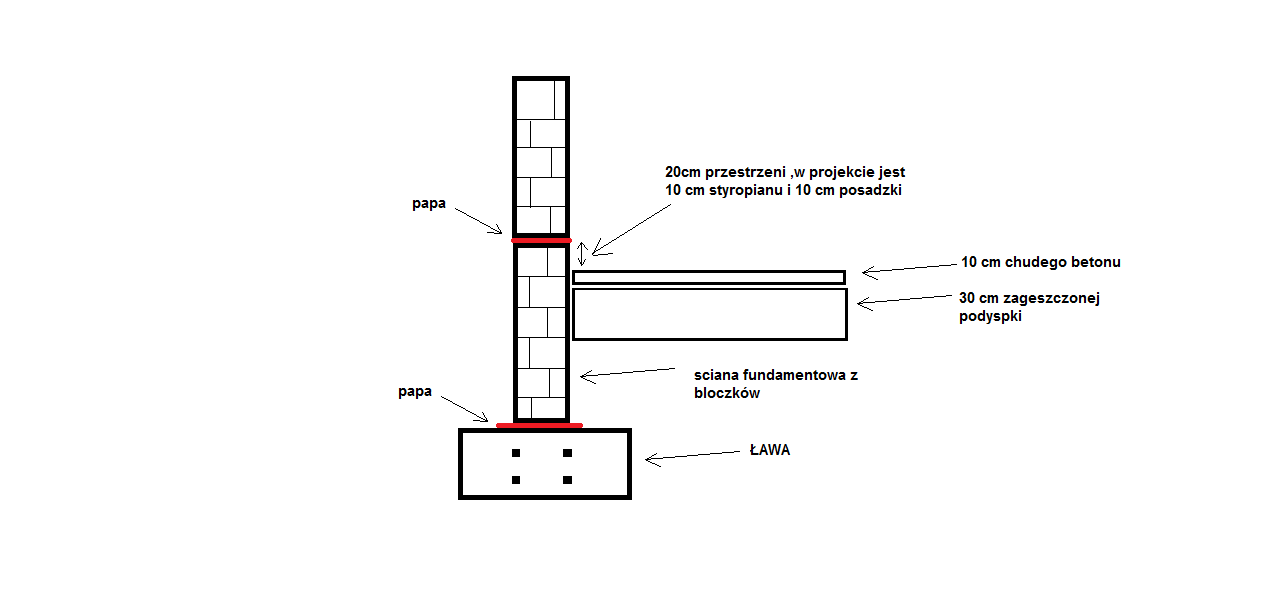 20cm przestrzeni ,w projekcie jest 10 cm styropianu i 10 cm posadzki

papa

10 cm chudego betonu

30 cm zageszczonej podyspki

sciana fundamentowa z bloczków

papa

ŁAWA